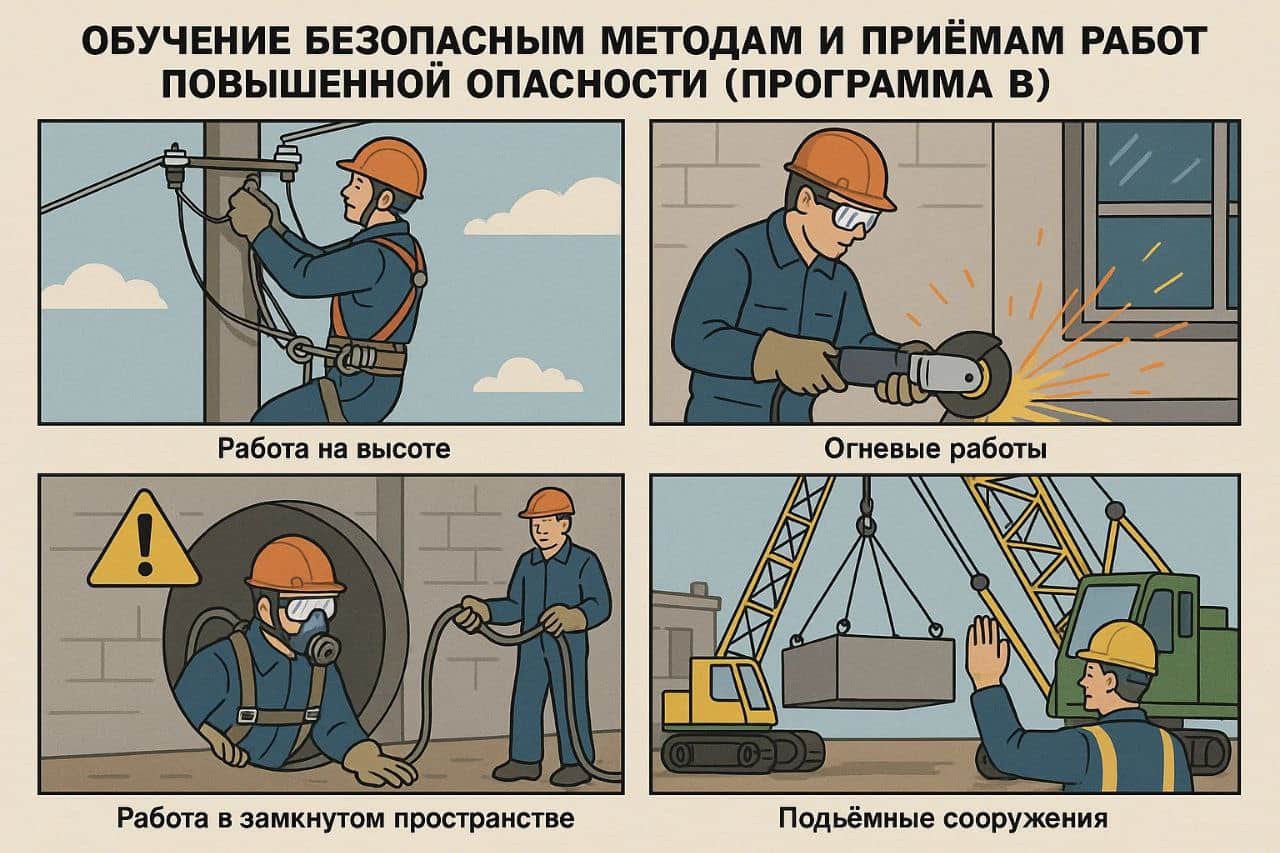 ОБУЧЕНИЕ БЕЗОПАСНЫМ МЕТОДАМ И ПРИЁМАМ РАБОТ ПОВЫШЕННОЙ ОПАСНОСТИ (ПРОГРАММА В)

Работа на высоте

Огневые работы

Работа в замкнутом пространстве

Подъёмные сооружения